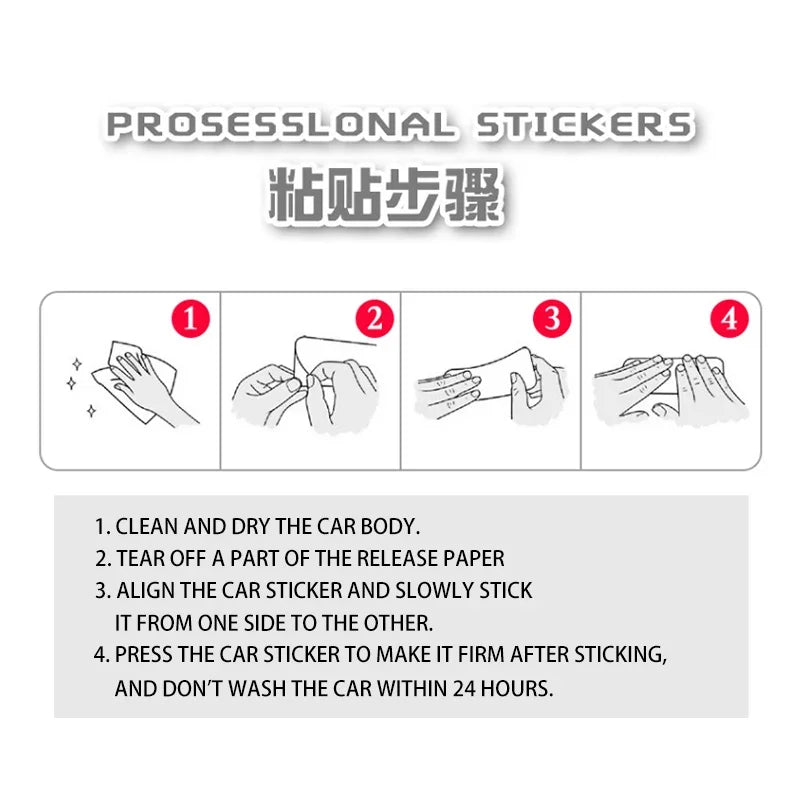 PROSESSLONAL STICKERS
粘贴步骤

1

2

3

4

1. CLEAN AND DRY THE CAR BODY.
2. TEAR OFF A PART OF THE RELEASE PAPER
3. ALIGN THE CAR STICKER AND SLOWLY STICK IT FROM ONE SIDE TO THE OTHER.
4. PRESS THE CAR STICKER TO MAKE IT FIRM AFTER STICKING, AND DON'T WASH THE CAR WITHIN 24 HOURS.