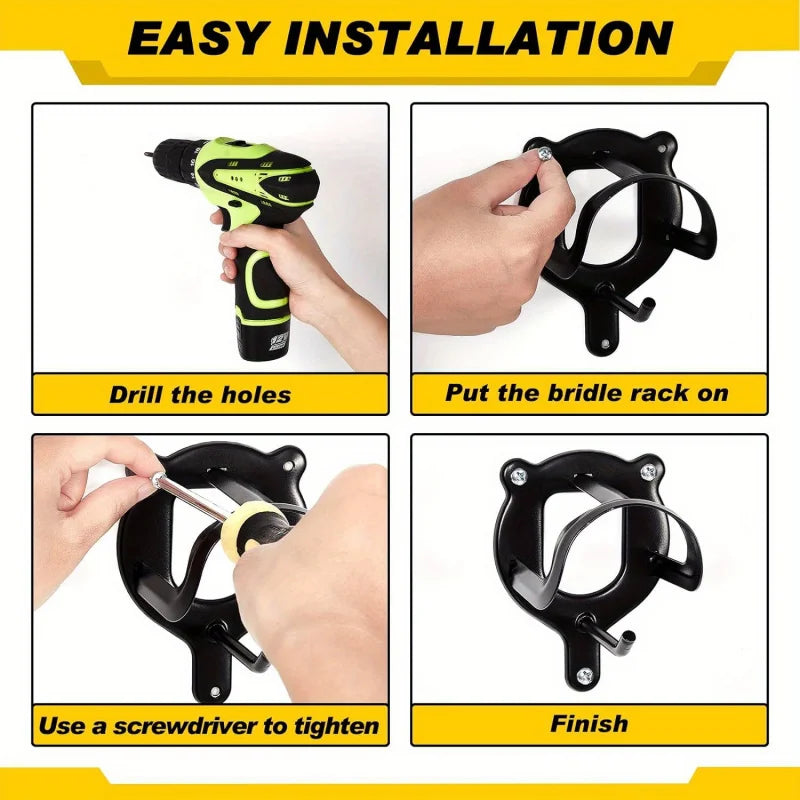 EASY INSTALLATION

Drill the holes

Put the bridle rack on

Use a screwdriver to tighten

Finish