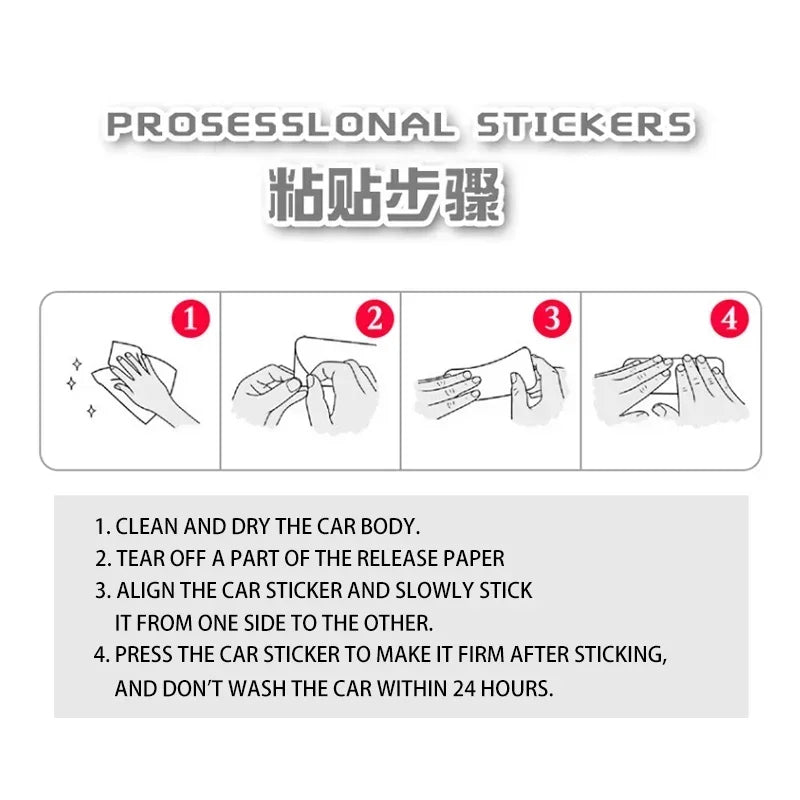 PROSESSLONAL STICKERS
粘贴步骤

1

2

3

4

1. CLEAN AND DRY THE CAR BODY.
2. TEAR OFF A PART OF THE RELEASE PAPER
3. ALIGN THE CAR STICKER AND SLOWLY STICK IT FROM ONE SIDE TO THE OTHER.
4. PRESS THE CAR STICKER TO MAKE IT FIRM AFTER STICKING, AND DON'T WASH THE CAR WITHIN 24 HOURS.