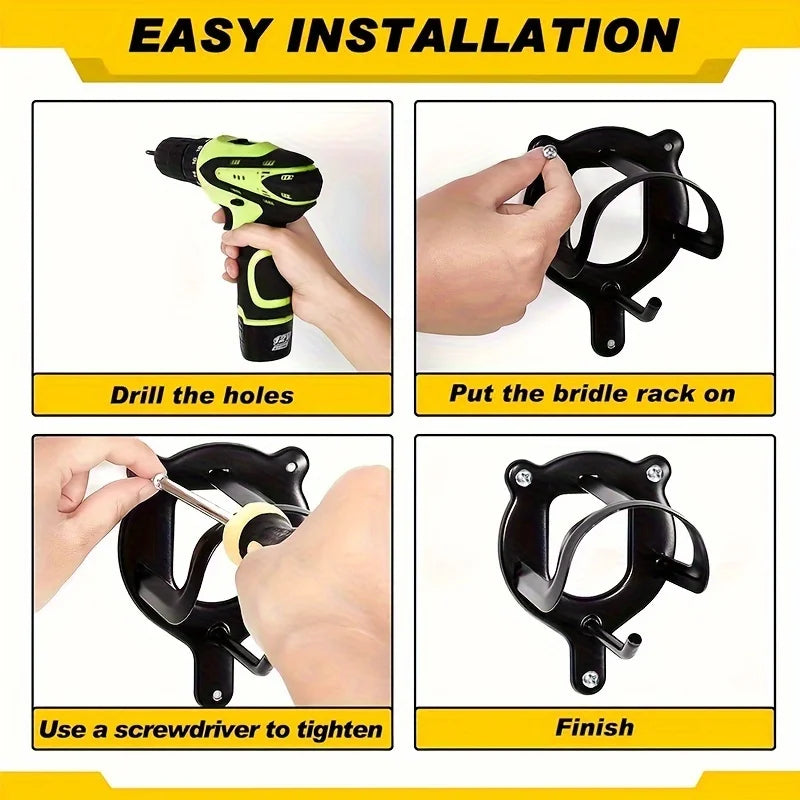 EASY INSTALLATION

Drill the holes

Put the bridle rack on

Use a screwdriver to tighten

Finish